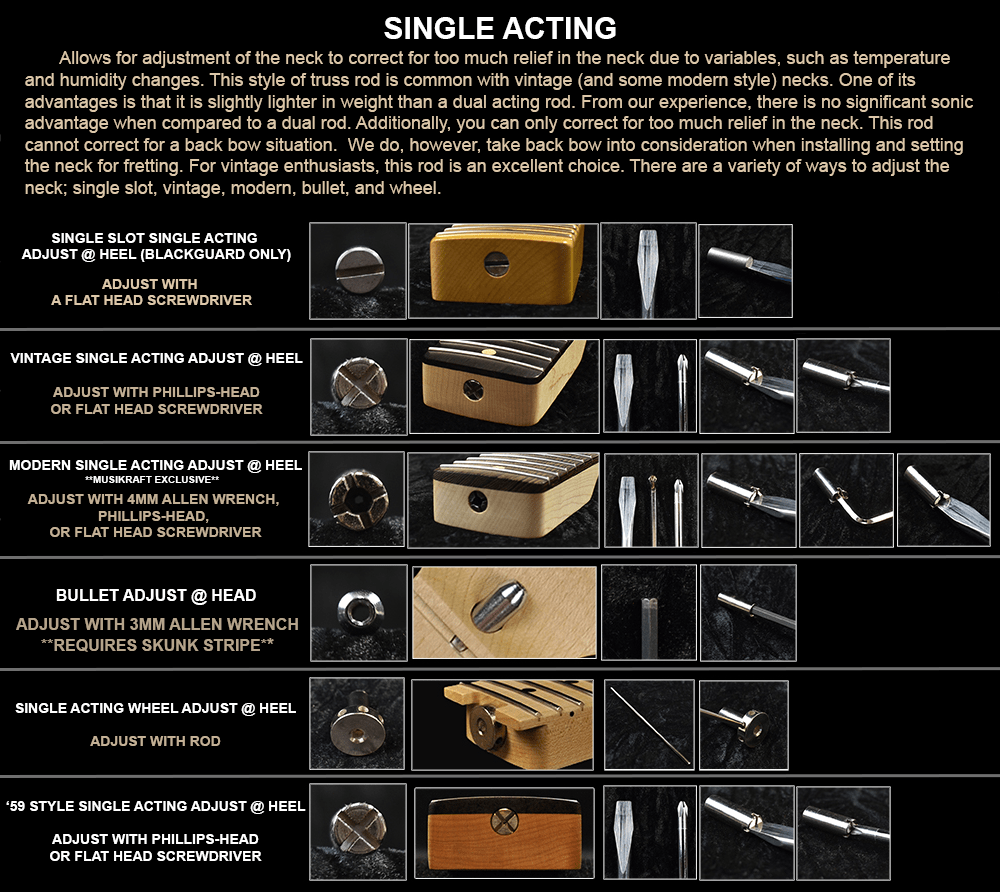 SINGLE ACTING

Allows for adjustment of the neck to correct for too much relief in the neck due to variables, such as temperature and humidity changes. This style of truss rod is common with vintage (and some modern style) necks. One of its advantages is that it is slightly lighter in weight than a dual acting rod. From our experience, there is no significant sonic advantage when compared to a dual rod. Additionally, you can only correct for too much relief in the neck. This rod cannot correct for a back bow situation. We do, however, take back bow into consideration when installing and setting the neck for fretting. For vintage enthusiasts, this rod is an excellent choice. There are a variety of ways to adjust the neck; single slot, vintage, modern, bullet, and wheel.

SINGLE SLOT SINGLE ACTING ADJUST @ HEEL (BLACKGUARD ONLY)

ADJUST WITH A FLAT HEAD SCREWDRIVER

VINTAGE SINGLE ACTING ADJUST @ HEEL

ADJUST WITH PHILLIPS-HEAD OR FLAT HEAD SCREWDRIVER

MODERN SINGLE ACTING ADJUST @ HEEL
**MUSIKRAFT EXCLUSIVE**

ADJUST WITH 4MM ALLEN WRENCH, PHILLIPS-HEAD, OR FLAT HEAD SCREWDRIVER

BULLET ADJUST @ HEAD

ADJUST WITH 3MM ALLEN WRENCH
**REQUIRES SKUNK STRIPE**

SINGLE ACTING WHEEL ADJUST @ HEEL

ADJUST WITH ROD

'59 STYLE SINGLE ACTING ADJUST @ HEEL

ADJUST WITH PHILLIPS-HEAD OR FLAT HEAD SCREWDRIVER